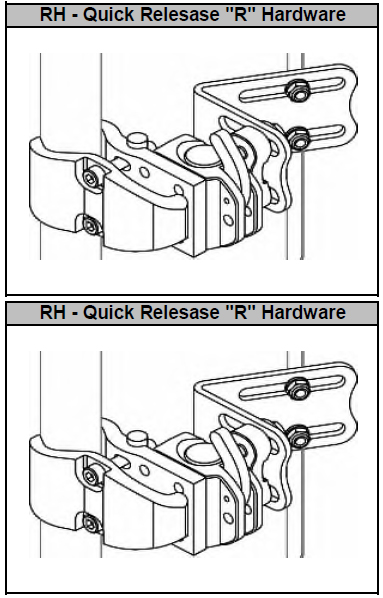 RH - Quick Relesase "R" Hardware

RH - Quick Relesase "R" Hardware