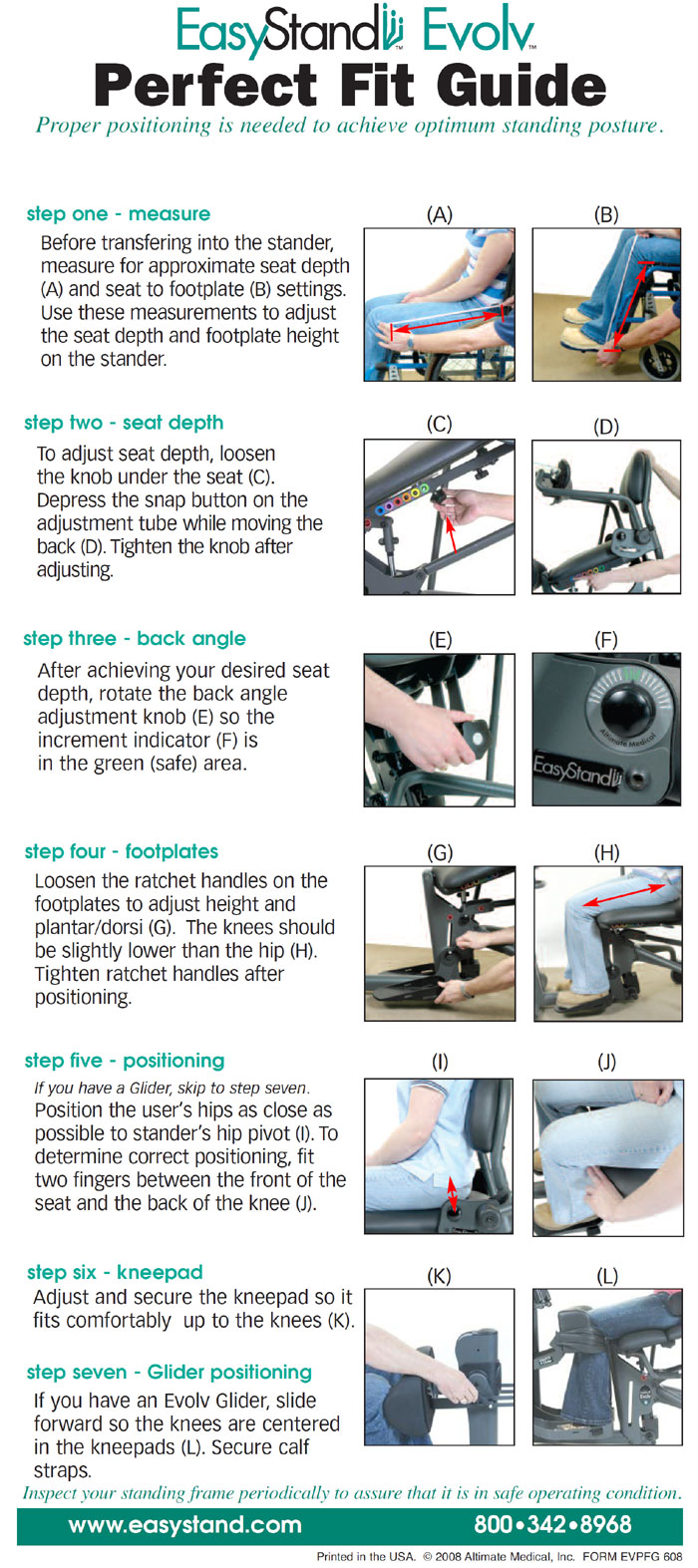 EasyStand™ Evolv™
Perfect Fit Guide
Proper positioning is needed to achieve optimum standing posture.

step one - measure
Before transfering into the stander, measure for approximate seat depth (A) and seat to footplate (B) settings. Use these measurements to adjust the seat depth and footplate height on the stander.

(A) (B)

step two - seat depth
To adjust seat depth, loosen the knob under the seat (C). Depress the snap button on the adjustment tube while moving the back (D). Tighten the knob after adjusting.

(C) (D)

step three - back angle
After achieving your desired seat depth, rotate the back angle adjustment knob (E) so the increment indicator (F) is in the green (safe) area.

(E) (F)

Altimate Medical
EasyStand

step four - footplates
Loosen the ratchet handles on the footplates to adjust height and plantar/dorsi (G). The knees should be slightly lower than the hip (H). Tighten ratchet handles after positioning.

(G) (H)

step five - positioning
If you have a Glider, skip to step seven.
Position the user's hips as close as possible to stander's hip pivot (I). To determine correct positioning, fit two fingers between the front of the seat and the back of the knee (J).

(I) (J)

step six - kneepad
Adjust and secure the kneepad so it fits comfortably up to the knees (K).

(K) (L)

step seven - Glider positioning
If you have an Evolv Glider, slide forward so the knees are centered in the kneepads (L). Secure calf straps.

Inspect your standing frame periodically to assure that it is in safe operating condition.

www.easystand.com 800•342•8968

Printed in the USA. © 2008 Altimate Medical, Inc. FORM EVPFG 608