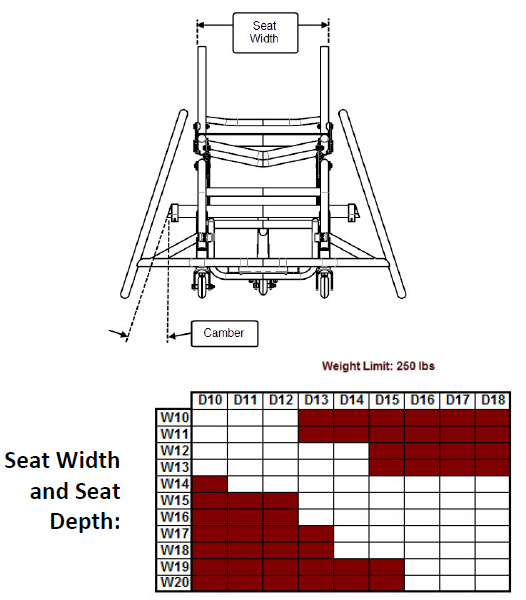 Seat Width

Camber

Weight Limit: 250 lbs

Seat Width and Seat Depth:

| | D10 | D11 | D12 | D13 | D14 | D15 | D16 | D17 | D18 |
|---|---|---|---|---|---|---|---|---|---|
| W10 | | | | | | | | | |
| W11 | | | | | | | | | |
| W12 | | | | | | | | | |
| W13 | | | | | | | | | |
| W14 | | | | | | | | | |
| W15 | | | | | | | | | |
| W16 | | | | | | | | | |
| W17 | | | | | | | | | |
| W18 | | | | | | | | | |
| W19 | | | | | | | | | |
| W20 | | | | | | | | | |